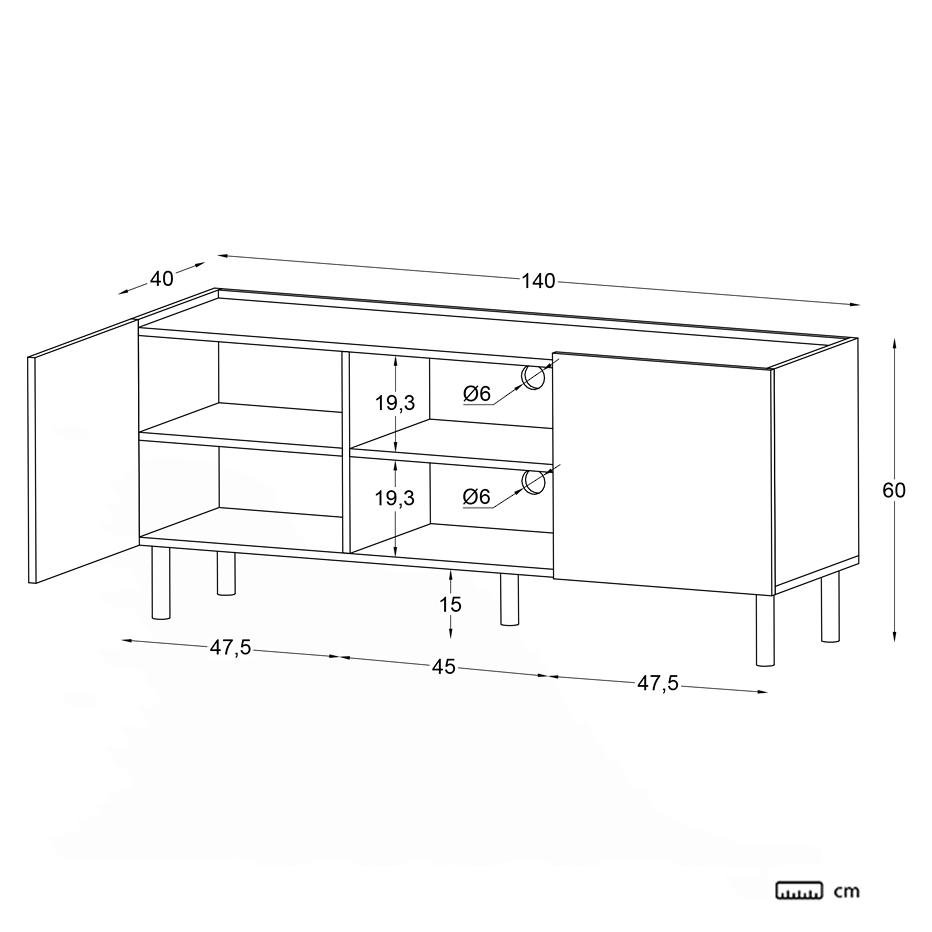 40
140
19,3
Ø6
19,3
Ø6
60
15
47,5
45
47,5
cm