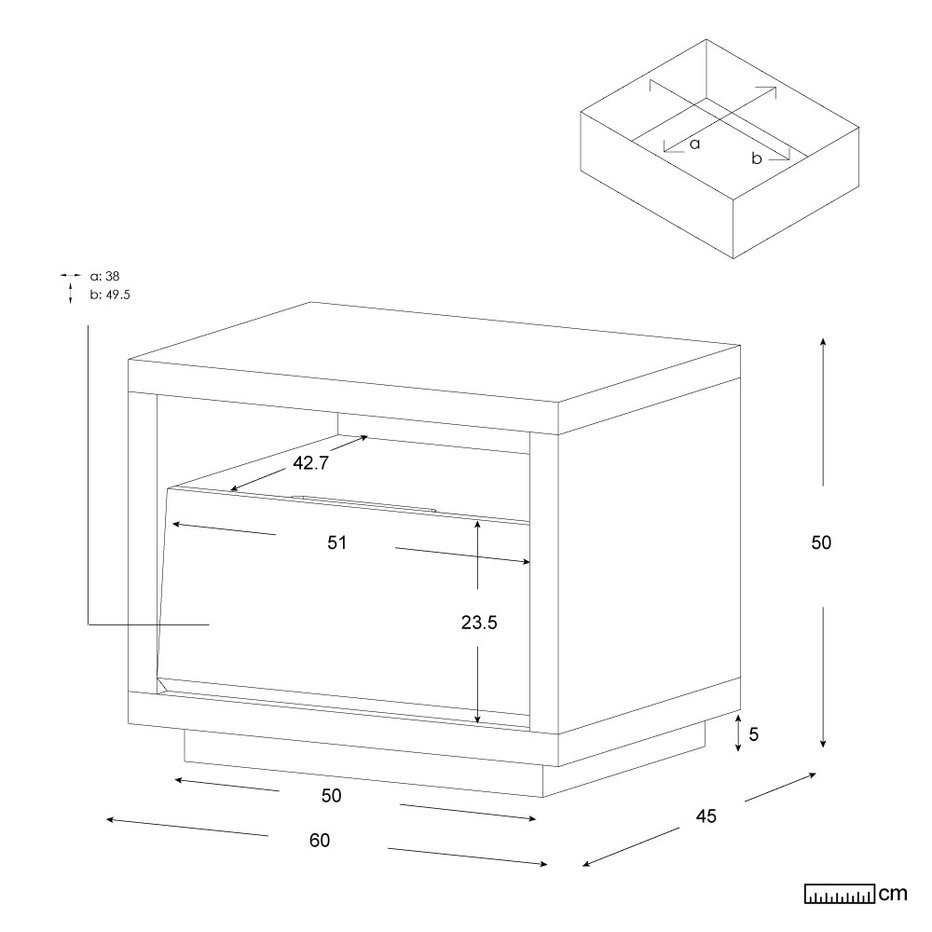 a
b

a: 38
b: 49.5

42.7
51
23.5
50
5
50
60
45
cm