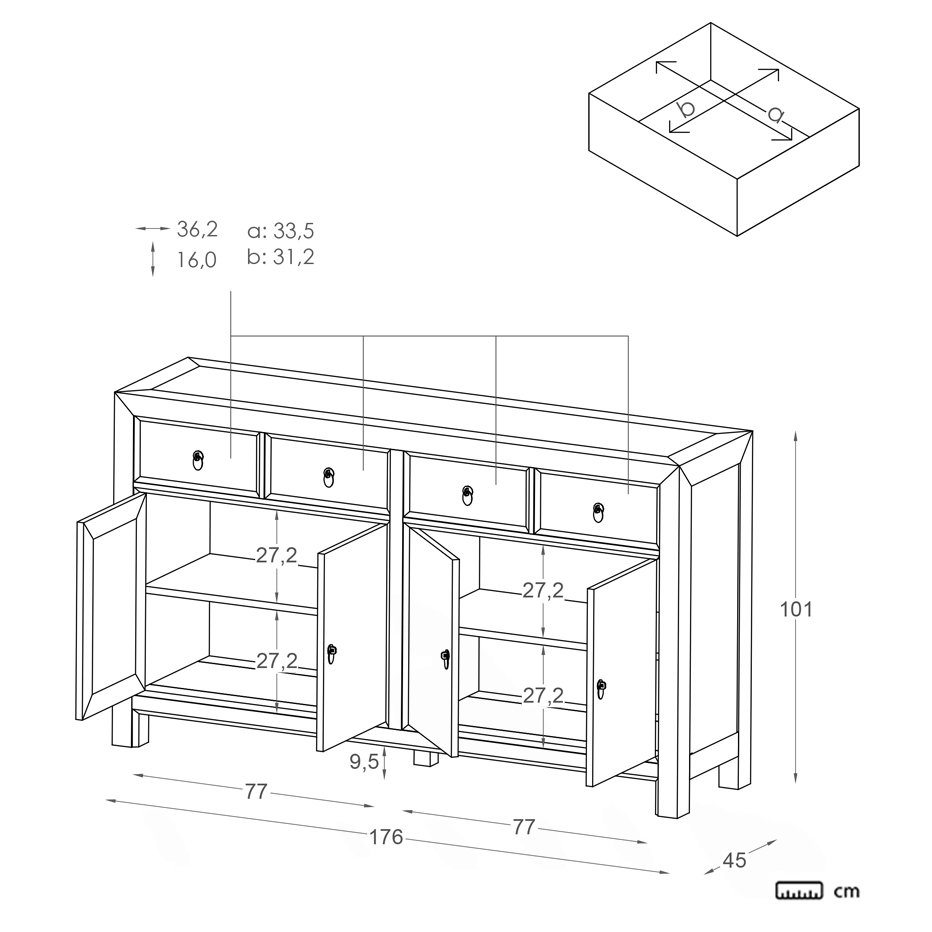 b
a

36,2
16,0
a: 33,5
b: 31,2

27,2
27,2
27,2
27,2
101
9,5
77
77
176
45
cm